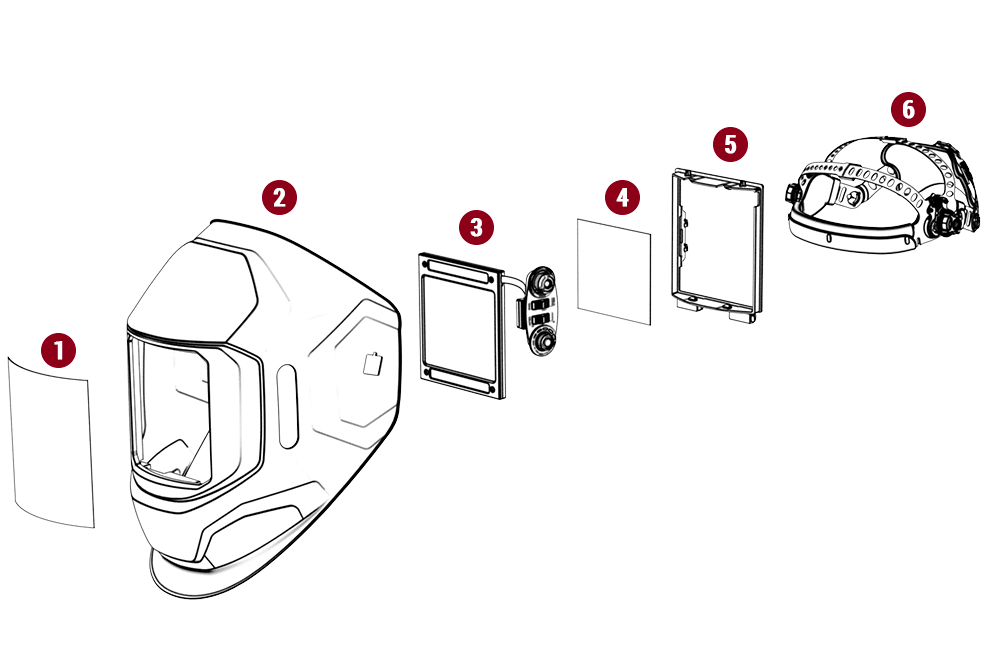 1
2
3
4
5
6