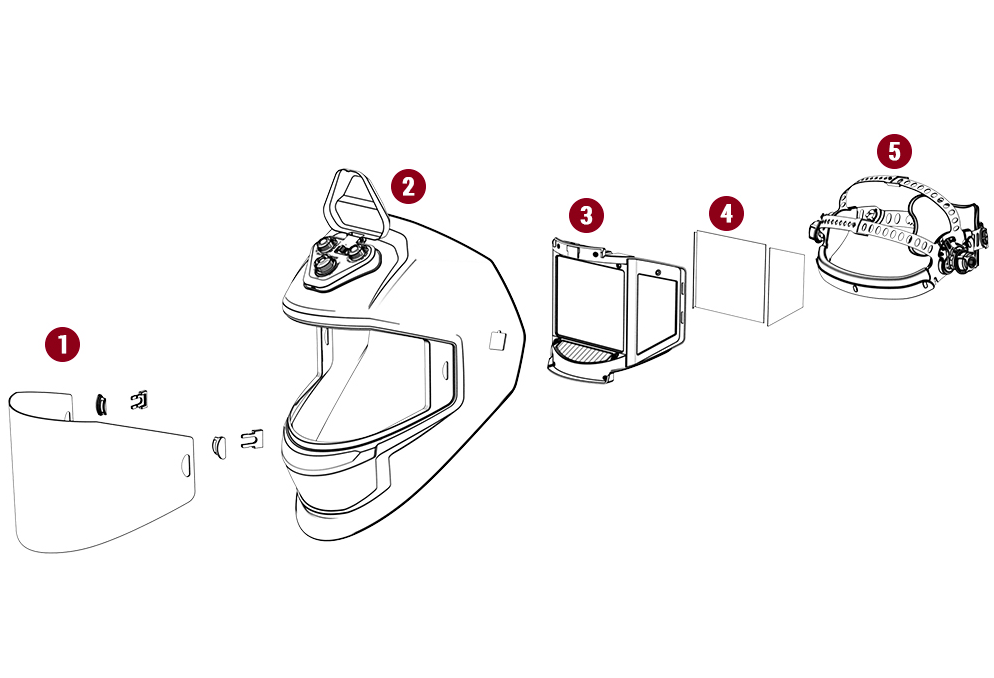 1
2
3
4
5